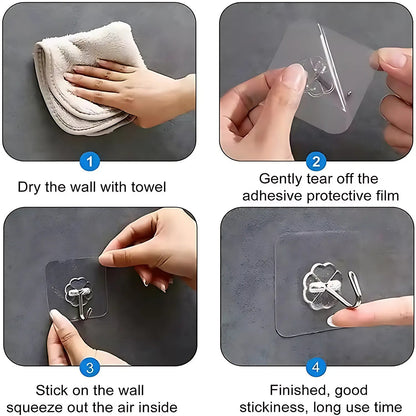 1

Dry the wall with towel

2

Gently tear off the adhesive protective film

3

Stick on the wall squeeze out the air inside

4

Finished, good stickiness, long use time