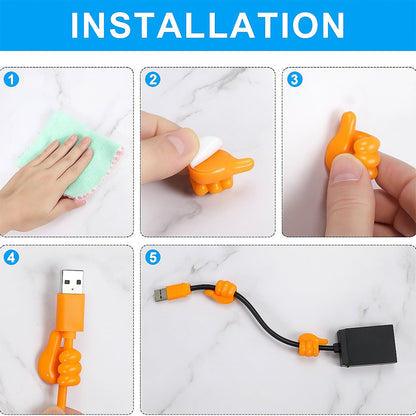 INSTALLATION

1

2

3

4

5