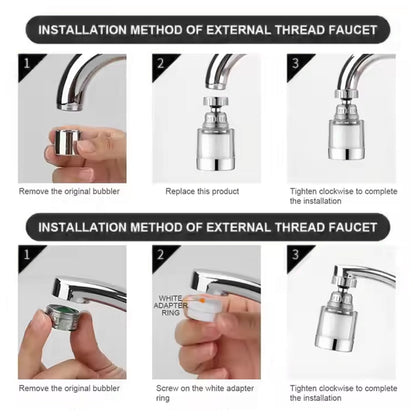 INSTALLATION METHOD OF EXTERNAL THREAD FAUCET

1

Remove the original bubbler

2

Replace this product

3

Tighten clockwise to complete the installation

INSTALLATION METHOD OF EXTERNAL THREAD FAUCET

1

Remove the original bubbler

2

WHITE ADAPTER RING

Screw on the white adapter ring

3

Tighten clockwise to complete the installation