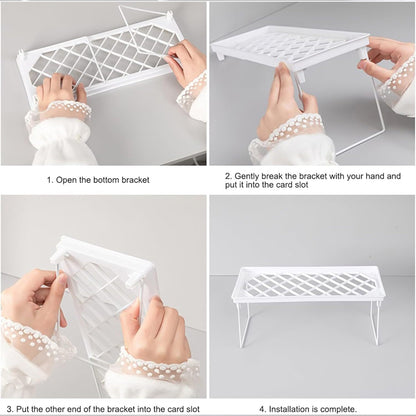 1. Open the bottom bracket

2. Gently break the bracket with your hand and put it into the card slot

3. Put the other end of the bracket into the card slot

4. Installation is complete.