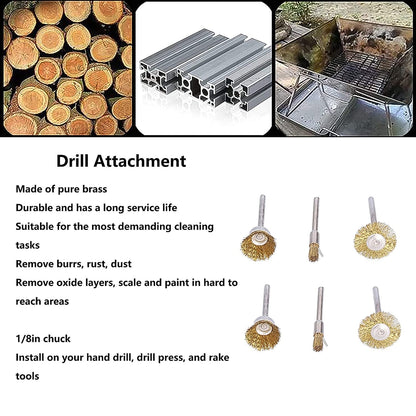 Drill Attachment

Made of pure brass
Durable and has a long service life
Suitable for the most demanding cleaning tasks
Remove burrs, rust, dust
Remove oxide layers, scale and paint in hard to reach areas

1/8in chuck
Install on your hand drill, drill press, and rake tools