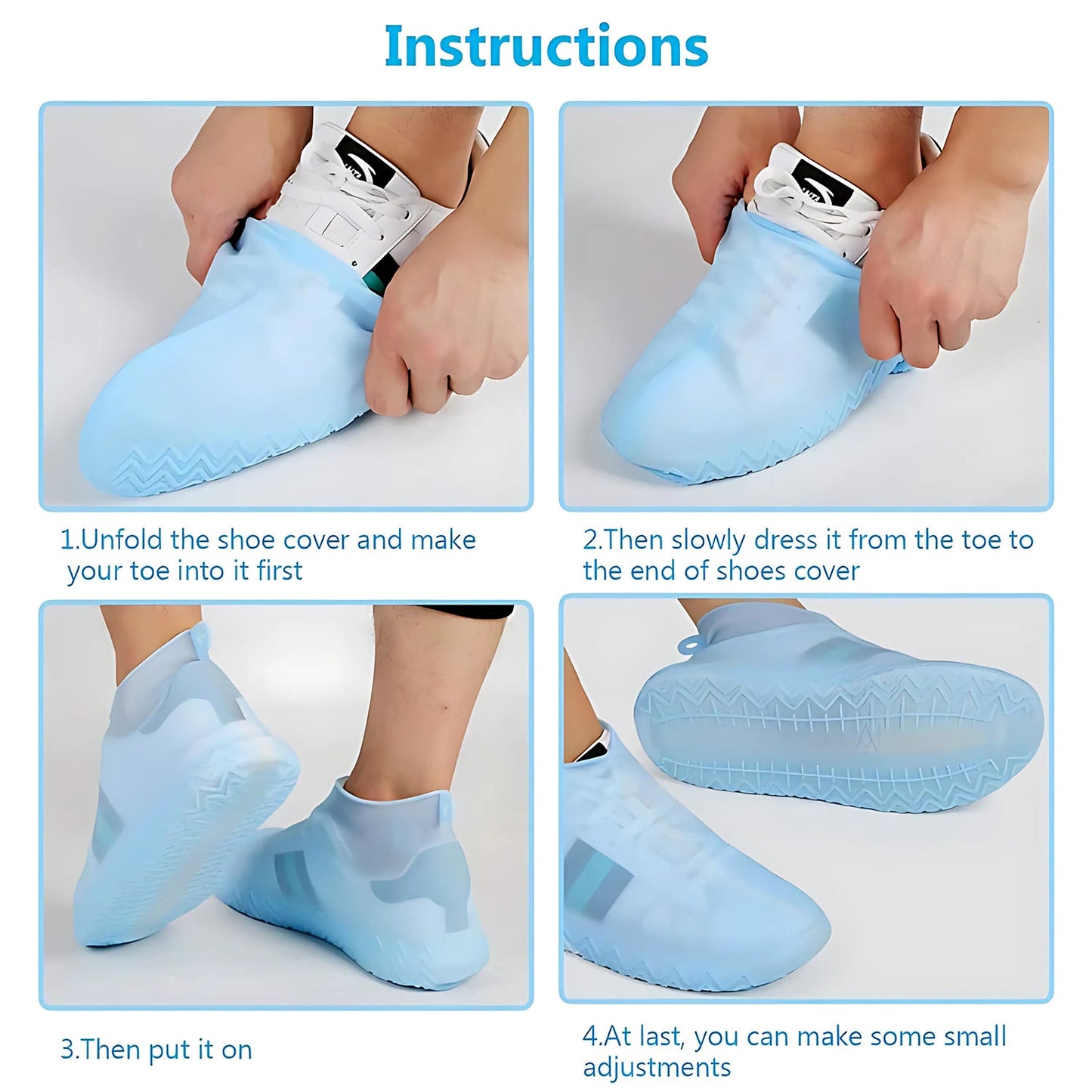 Instructions

1.Unfold the shoe cover and make your toe into it first

2.Then slowly dress it from the toe to the end of shoes cover

3.Then put it on

4.At last, you can make some small adjustments